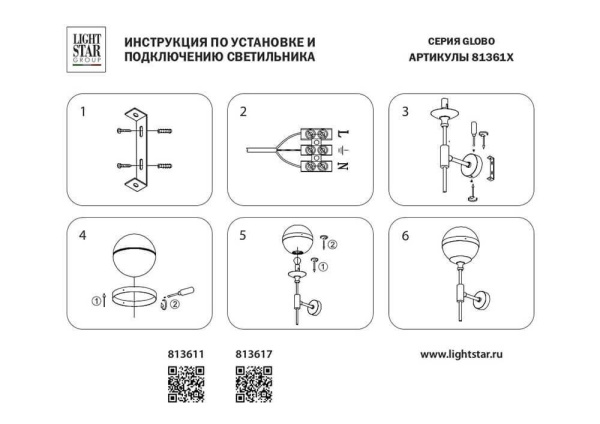 LIGHT STAR GROUP

ИНСТРУКЦИЯ ПО УСТАНОВКЕ И ПОДКЛЮЧЕНИЮ СВЕТИЛЬНИКА

СЕРИЯ GLOBO
АРТИКУЛЫ 81361X

1

2

L
N

3

4

① ②

5

② ①

6

813611 813617

www.lightstar.ru