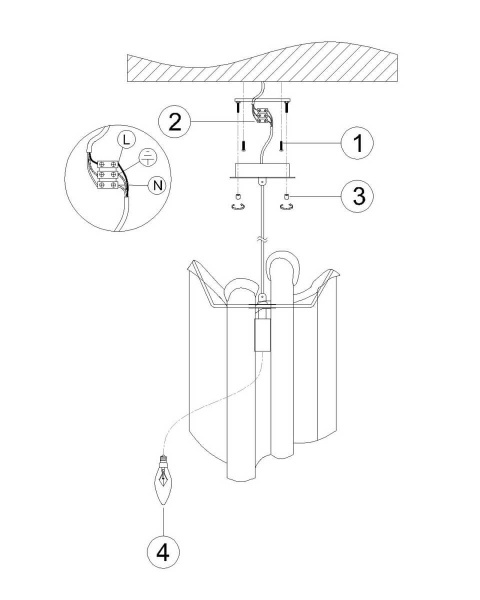 2
1
L
N
3
4