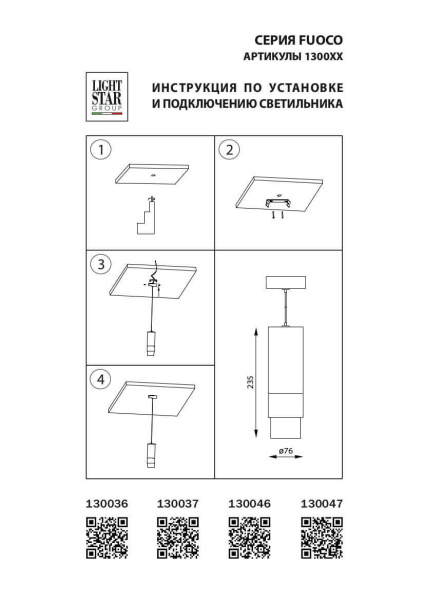 СЕРИЯ FUOCO
АРТИКУЛЫ 1300XX

LIGHT STAR GROUP

ИНСТРУКЦИЯ ПО УСТАНОВКЕ И ПОДКЛЮЧЕНИЮ СВЕТИЛЬНИКА

1

2

3

4

235

ø76

130036 130037 130046 130047