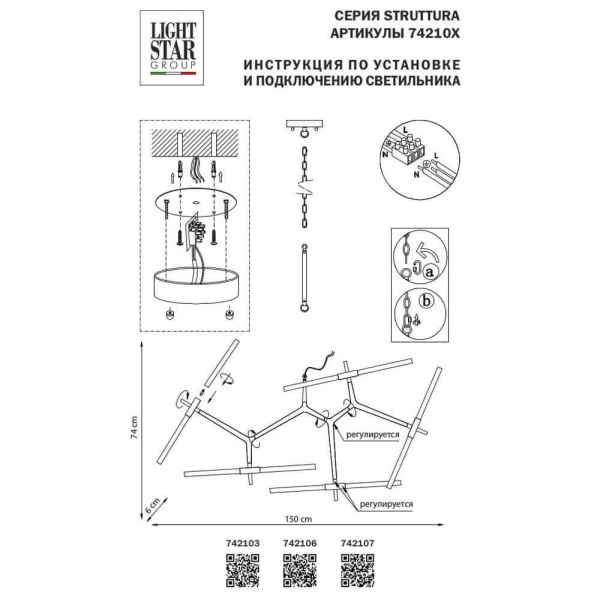 LIGHT STAR GROUP

СЕРИЯ STRUTTURA
АРТИКУЛЫ 74210X

ИНСТРУКЦИЯ ПО УСТАНОВКЕ
И ПОДКЛЮЧЕНИЮ СВЕТИЛЬНИКА

L
N
L
N

a
b

74 cm
6 cm
150 cm

регулируется
регулируется

742103
742106
742107