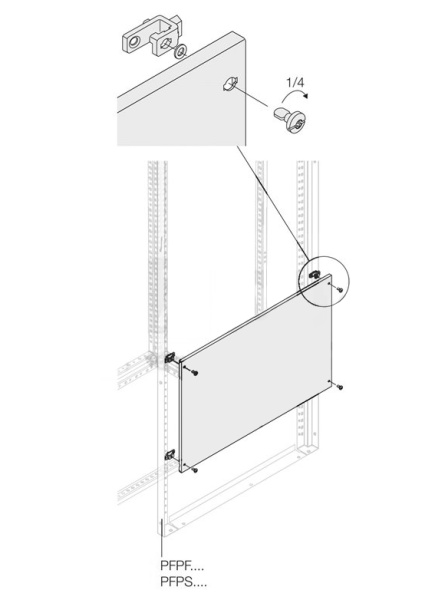 1/4

PFPF....
PFPS....