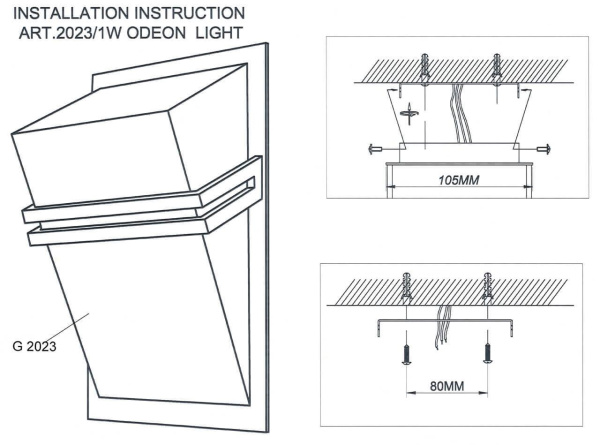 INSTALLATION INSTRUCTION
ART.2023/1W ODEON LIGHT

G 2023

105MM

80MM