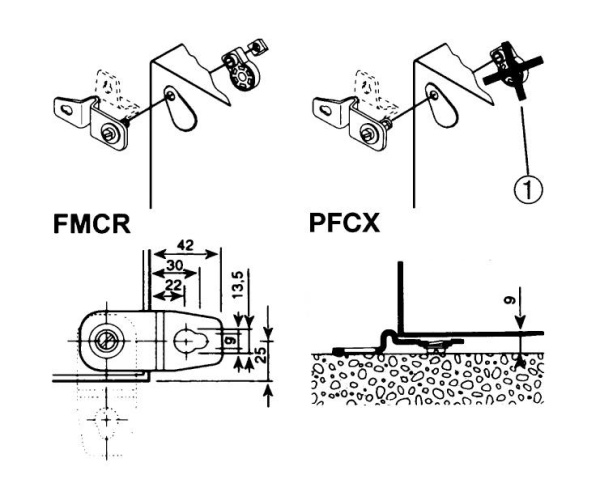 1

FMCR

PFCX

42
30
22
13,5
9
25

9