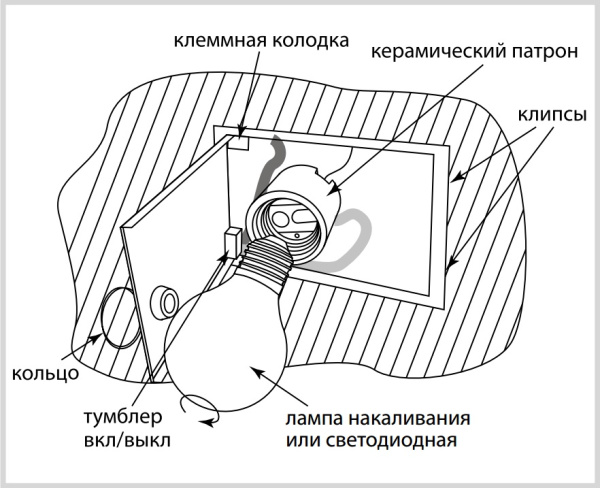 клеммная колодка
керамический патрон
клипсы
кольцо
тумблер вкл/выкл
лампа накаливания или светодиодная