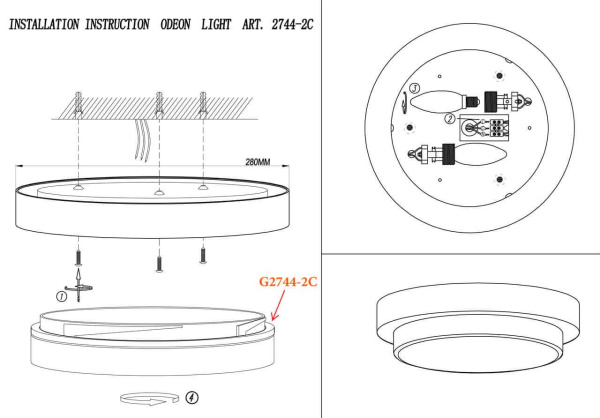 INSTALLATION INSTRUCTION ODEON LIGHT ART. 2744-2C

280MM

1

G2744-2C

4

3

2