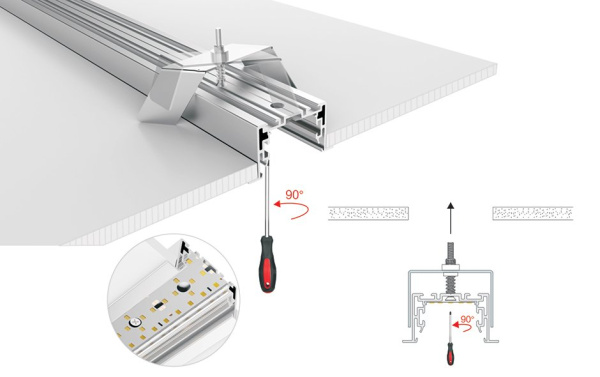 90°

90°