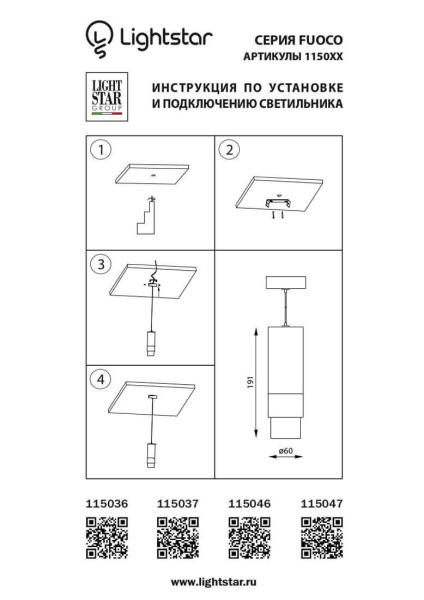 Lightstar

СЕРИЯ FUOCO
АРТИКУЛЫ 1150XX

LIGHT STAR GROUP

ИНСТРУКЦИЯ ПО УСТАНОВКЕ
И ПОДКЛЮЧЕНИЮ СВЕТИЛЬНИКА

1

2

3

4

191

ø60

115036 115037 115046 115047

www.lightstar.ru