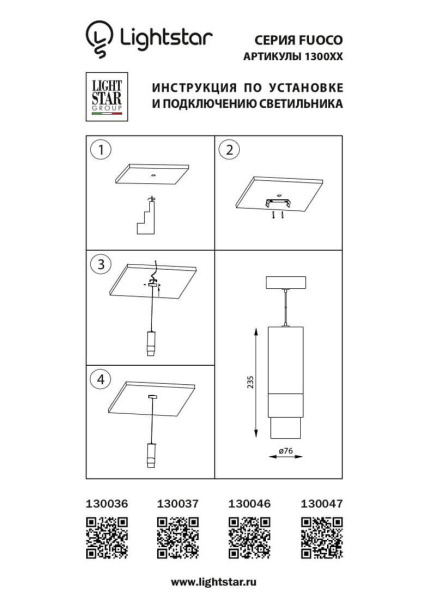 Lightstar

СЕРИЯ FUOCO
АРТИКУЛЫ 1300XX

LIGHT STAR GROUP

ИНСТРУКЦИЯ ПО УСТАНОВКЕ И ПОДКЛЮЧЕНИЮ СВЕТИЛЬНИКА

1

2

3

4

235

ø76

130036 130037 130046 130047

www.lightstar.ru