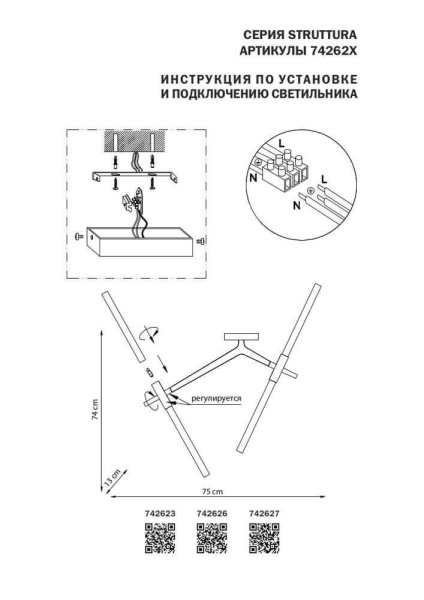 СЕРИЯ STRUTTURA
АРТИКУЛЫ 74262X

ИНСТРУКЦИЯ ПО УСТАНОВКЕ
И ПОДКЛЮЧЕНИЮ СВЕТИЛЬНИКА

L
N
L
N

регулируется

74 cm
13 cm
75 cm

742623
742626
742627