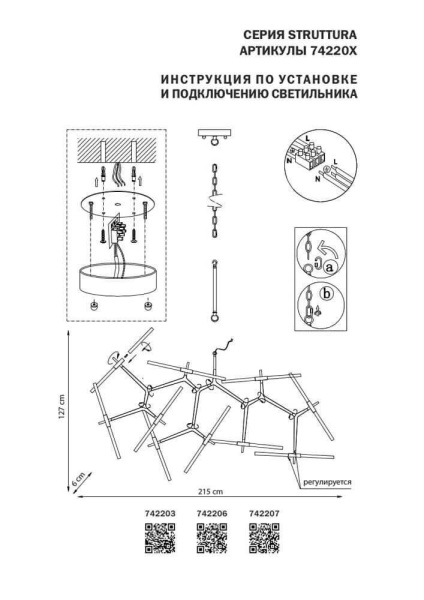 СЕРИЯ STRUTTURA
АРТИКУЛЫ 74220X

ИНСТРУКЦИЯ ПО УСТАНОВКЕ
И ПОДКЛЮЧЕНИЮ СВЕТИЛЬНИКА

L
N
L
N

a
b

127 cm
6 cm
215 cm
регулируется

742203
742206
742207