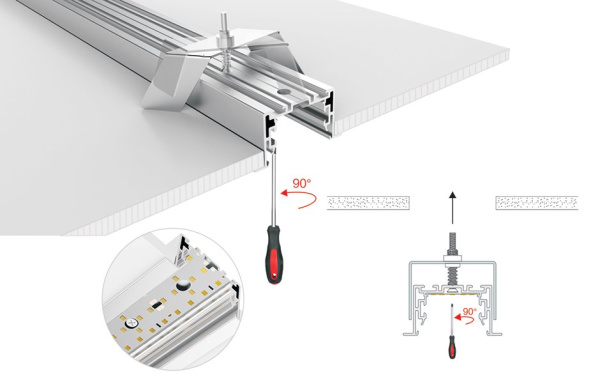 90°

90°