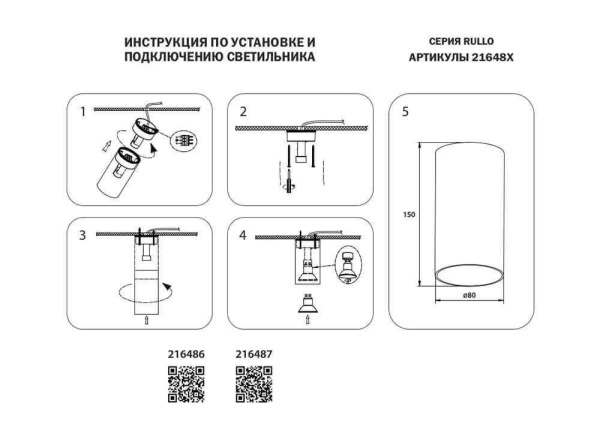 ИНСТРУКЦИЯ ПО УСТАНОВКЕ И ПОДКЛЮЧЕНИЮ СВЕТИЛЬНИКА

СЕРИЯ RULLO
АРТИКУЛЫ 21648X

1

2

3

4

5

150

ø80

216486

216487