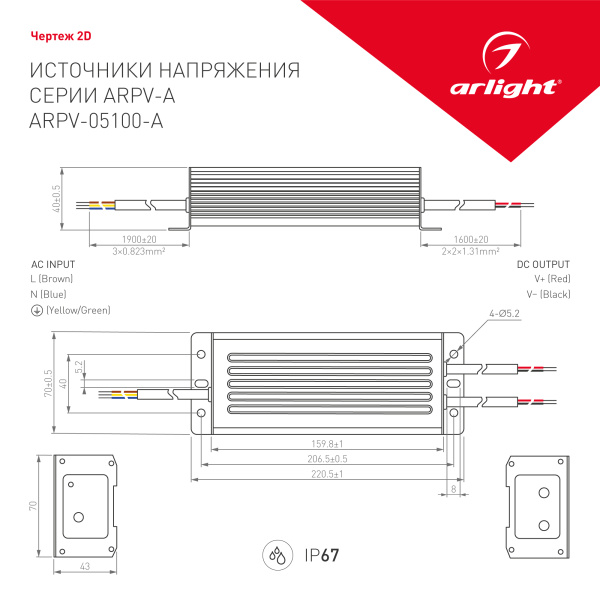 Чертеж 2D

ИСТОЧНИКИ НАПРЯЖЕНИЯ
СЕРИИ ARPV-A
ARPV-05100-A

arlight®

40±0.5

1900±20
3×0.823mm²

1600±20
2×2×1.31mm²

AC INPUT
L (Brown)
N (Blue)
(Yellow/Green)

DC OUTPUT
V+ (Red)
V– (Black)

4-Ø5.2

70±0.5
40
5.2

159.8±1
206.5±0.5
220.5±1
8

70
43

IP67